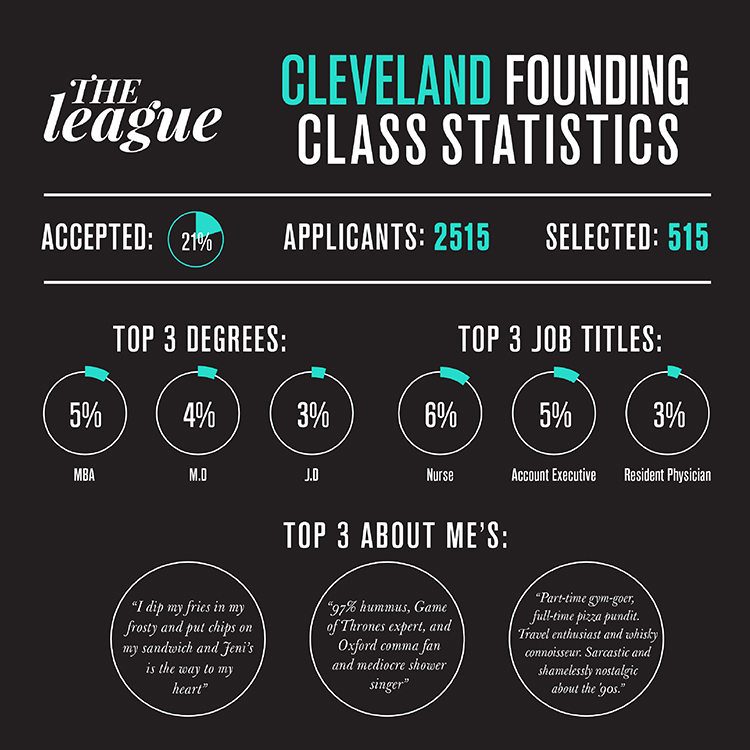 THE league

CLEVELAND FOUNDING CLASS STATISTICS

ACCEPTED: 21%

APPLICANTS: 2515

SELECTED: 515

TOP 3 DEGREES:

5%
MBA

4%
M.D

3%
J.D

TOP 3 JOB TITLES:

6%
Nurse

5%
Account Executive

3%
Resident Physician

TOP 3 ABOUT ME'S:

"I dip my fries in my frosty and put chips on my sandwich and Jeni's is the way to my heart"

"97% hummus, Game of Thrones expert, and Oxford comma fan and mediocre shower singer"

"Part-time gym-goer, full-time pizza pundit. Travel enthusiast and whisky connoisseur. Sarcastic and shamelessly nostalgic about the '90s."