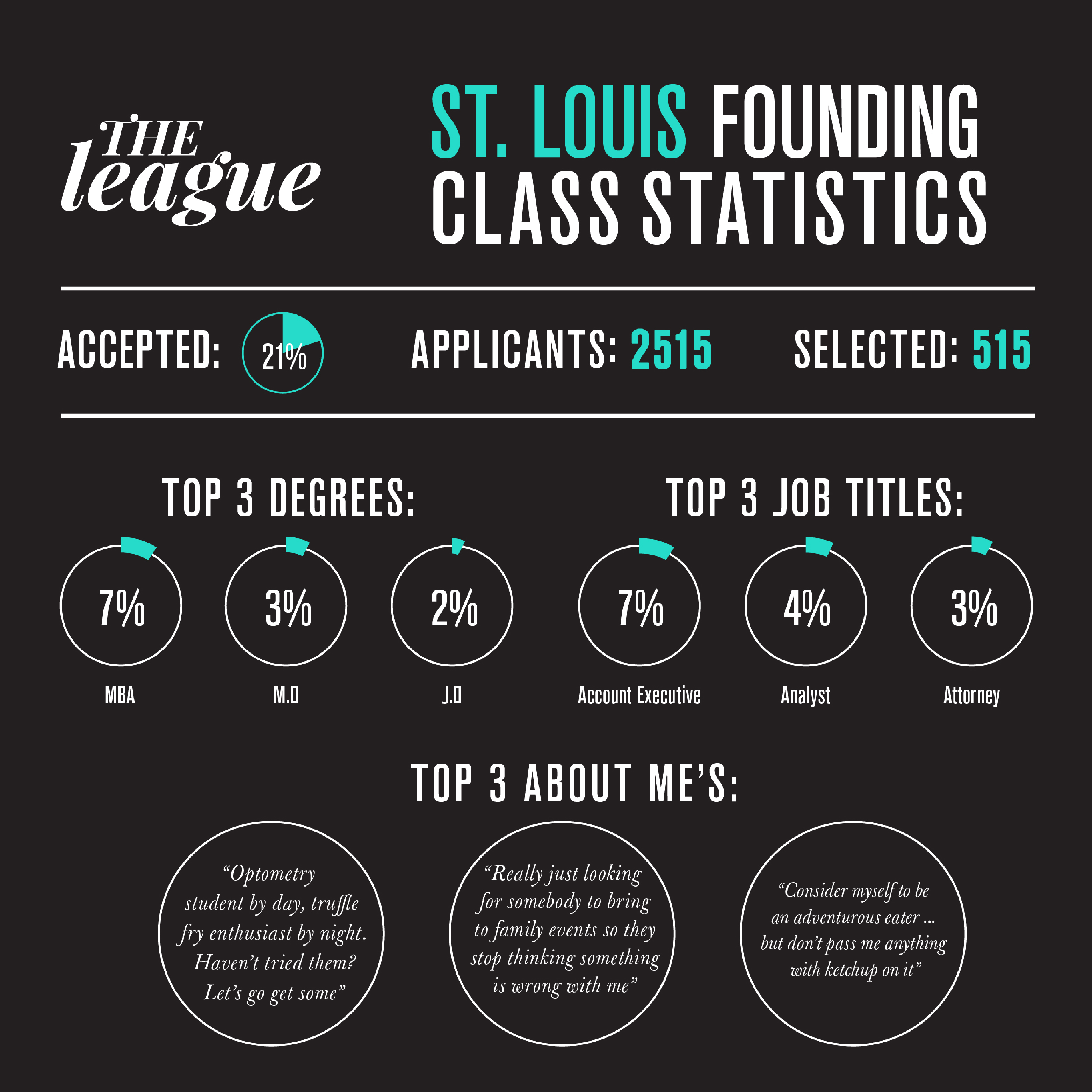 THE league

ST. LOUIS FOUNDING CLASS STATISTICS

ACCEPTED: 21%

APPLICANTS: 2515

SELECTED: 515

TOP 3 DEGREES:

7%
MBA

3%
M.D

2%
J.D

TOP 3 JOB TITLES:

7%
Account Executive

4%
Analyst

3%
Attorney

TOP 3 ABOUT ME'S:

"Optometry student by day, truffle fry enthusiast by night. Haven't tried them? Let's go get some"

"Really just looking for somebody to bring to family events so they stop thinking something is wrong with me"

"Consider myself to be an adventurous eater ... but don't pass me anything with ketchup on it"