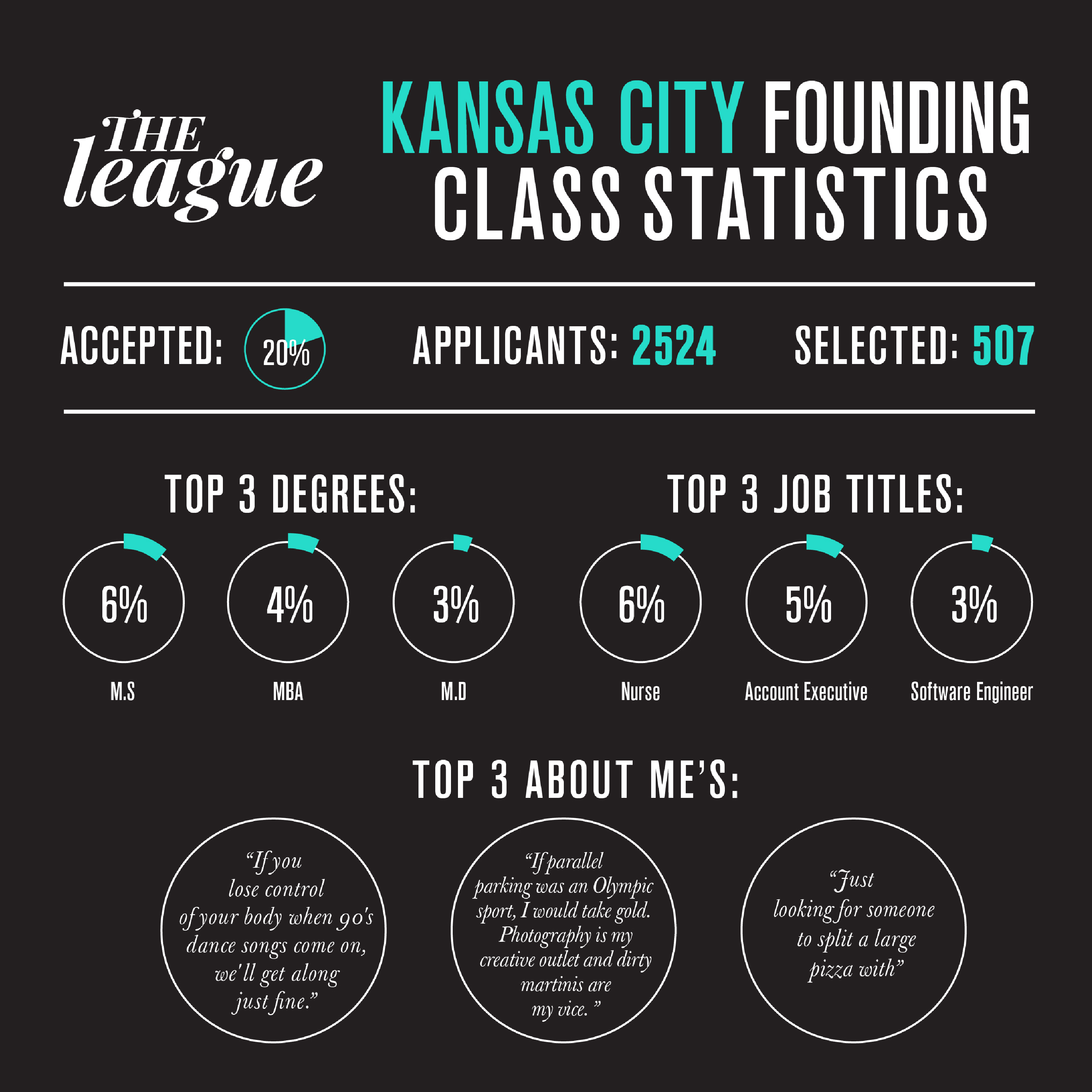 THE league

KANSAS CITY FOUNDING CLASS STATISTICS

ACCEPTED: 20%

APPLICANTS: 2524

SELECTED: 507

TOP 3 DEGREES:

6%
M.S

4%
MBA

3%
M.D

TOP 3 JOB TITLES:

6%
Nurse

5%
Account Executive

3%
Software Engineer

TOP 3 ABOUT ME'S:

"If you lose control of your body when 90's dance songs come on, we'll get along just fine."

"If parallel parking was an Olympic sport, I would take gold. Photography is my creative outlet and dirty martinis are my vice."

"Just looking for someone to split a large pizza with"