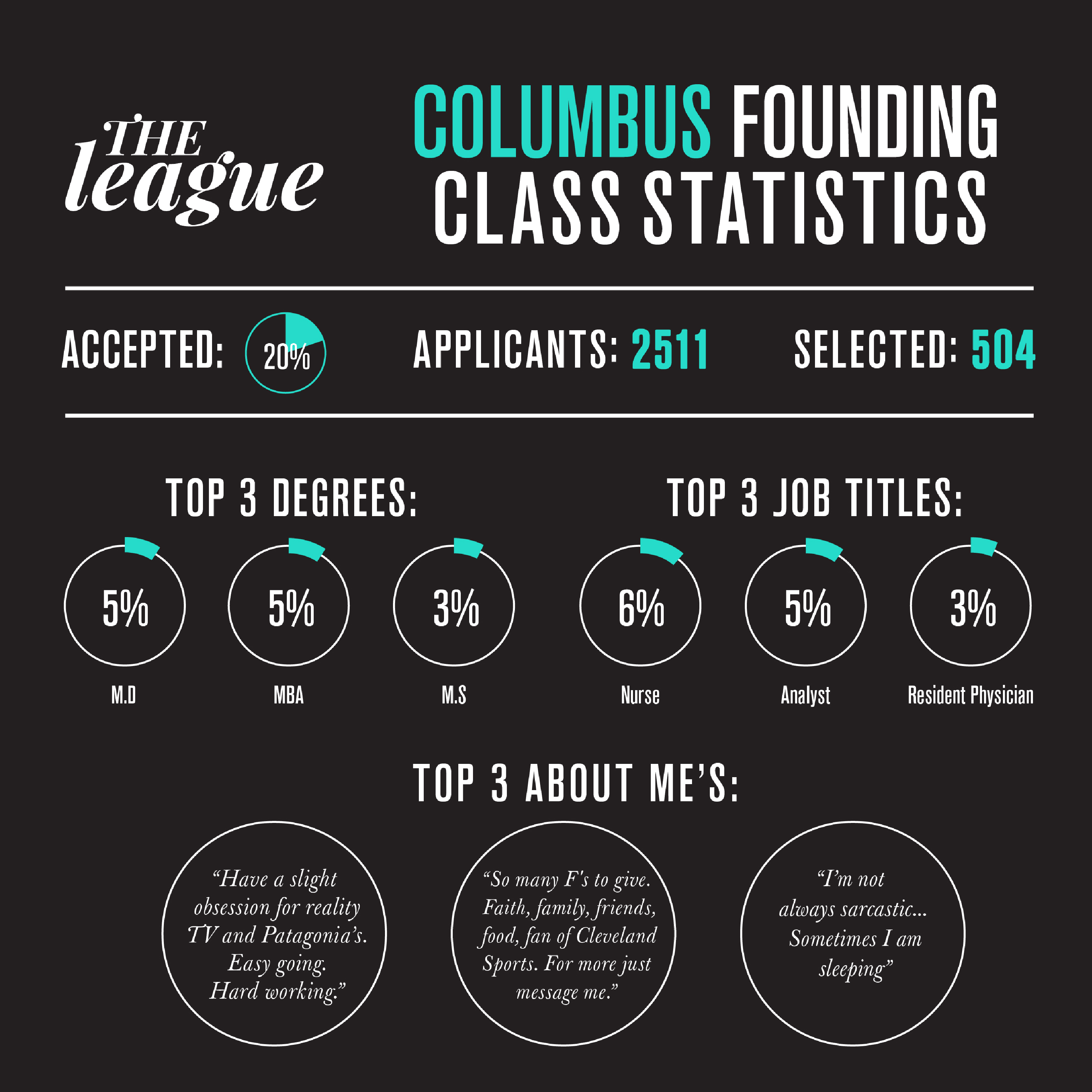 THE league

COLUMBUS FOUNDING CLASS STATISTICS

ACCEPTED: 20%

APPLICANTS: 2511

SELECTED: 504

TOP 3 DEGREES:

5%
M.D

5%
MBA

3%
M.S

TOP 3 JOB TITLES:

6%
Nurse

5%
Analyst

3%
Resident Physician

TOP 3 ABOUT ME'S:

"Have a slight obsession for reality TV and Patagonia's. Easy going. Hard working."

"So many F's to give. Faith, family, friends, food, fan of Cleveland Sports. For more just message me."

"I'm not always sarcastic... Sometimes I am sleeping"