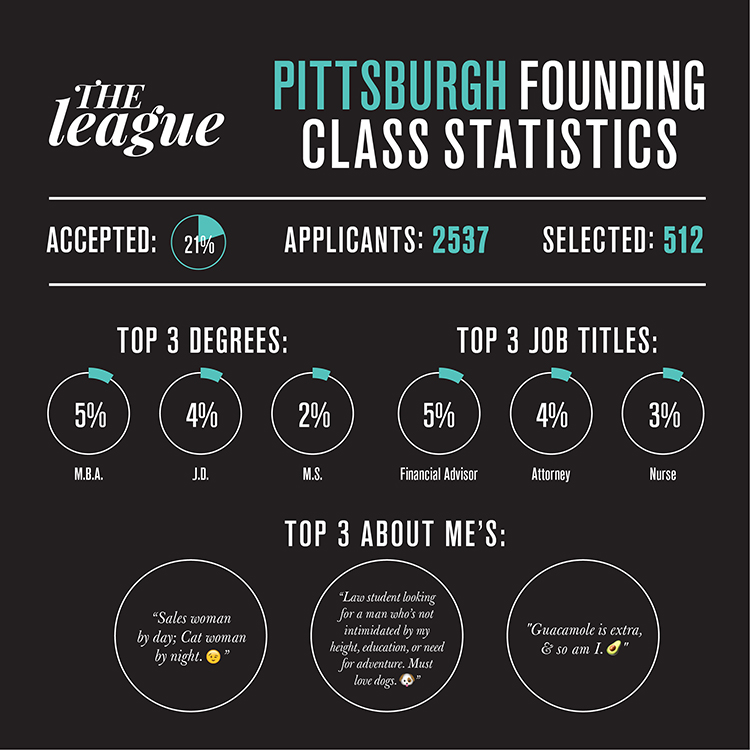 THE league

PITTSBURGH FOUNDING CLASS STATISTICS

ACCEPTED: 21%

APPLICANTS: 2537

SELECTED: 512

TOP 3 DEGREES:

5%
M.B.A.

4%
J.D.

2%
M.S.

TOP 3 JOB TITLES:

5%
Financial Advisor

4%
Attorney

3%
Nurse

TOP 3 ABOUT ME'S:

"Sales woman by day; Cat woman by night. 😉"

"Law student looking for a man who's not intimidated by my height, education, or need for adventure. Must love dogs. 🐶"

"Guacamole is extra, & so am I. 🥑"