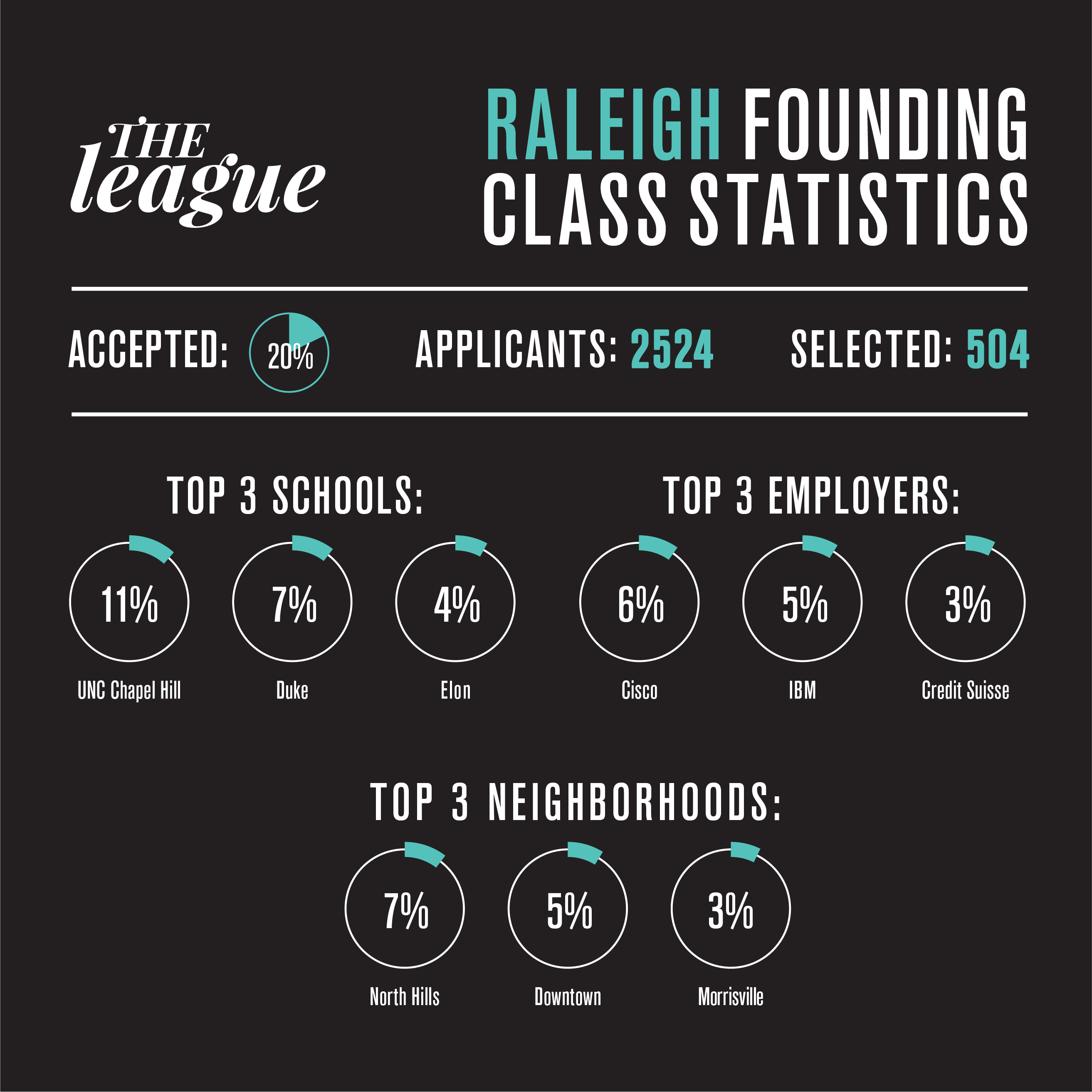 THE league

RALEIGH FOUNDING CLASS STATISTICS

ACCEPTED: 20%

APPLICANTS: 2524

SELECTED: 504

TOP 3 SCHOOLS:

11%
UNC Chapel Hill

7%
Duke

4%
Elon

TOP 3 EMPLOYERS:

6%
Cisco

5%
IBM

3%
Credit Suisse

TOP 3 NEIGHBORHOODS:

7%
North Hills

5%
Downtown

3%
Morrisville