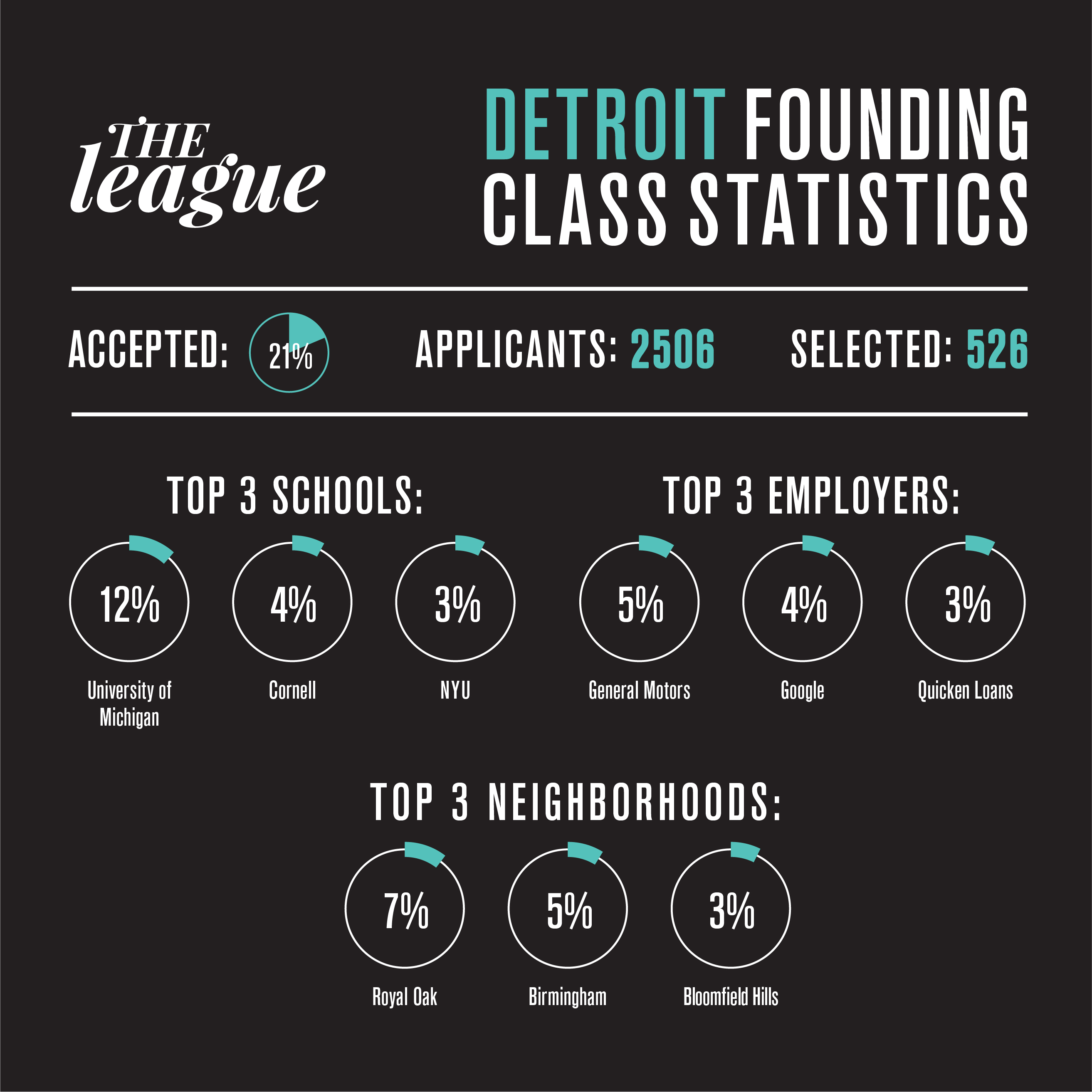 THE league

DETROIT FOUNDING CLASS STATISTICS

ACCEPTED: 21%

APPLICANTS: 2506

SELECTED: 526

TOP 3 SCHOOLS:

12%
University of Michigan

4%
Cornell

3%
NYU

TOP 3 EMPLOYERS:

5%
General Motors

4%
Google

3%
Quicken Loans

TOP 3 NEIGHBORHOODS:

7%
Royal Oak

5%
Birmingham

3%
Bloomfield Hills