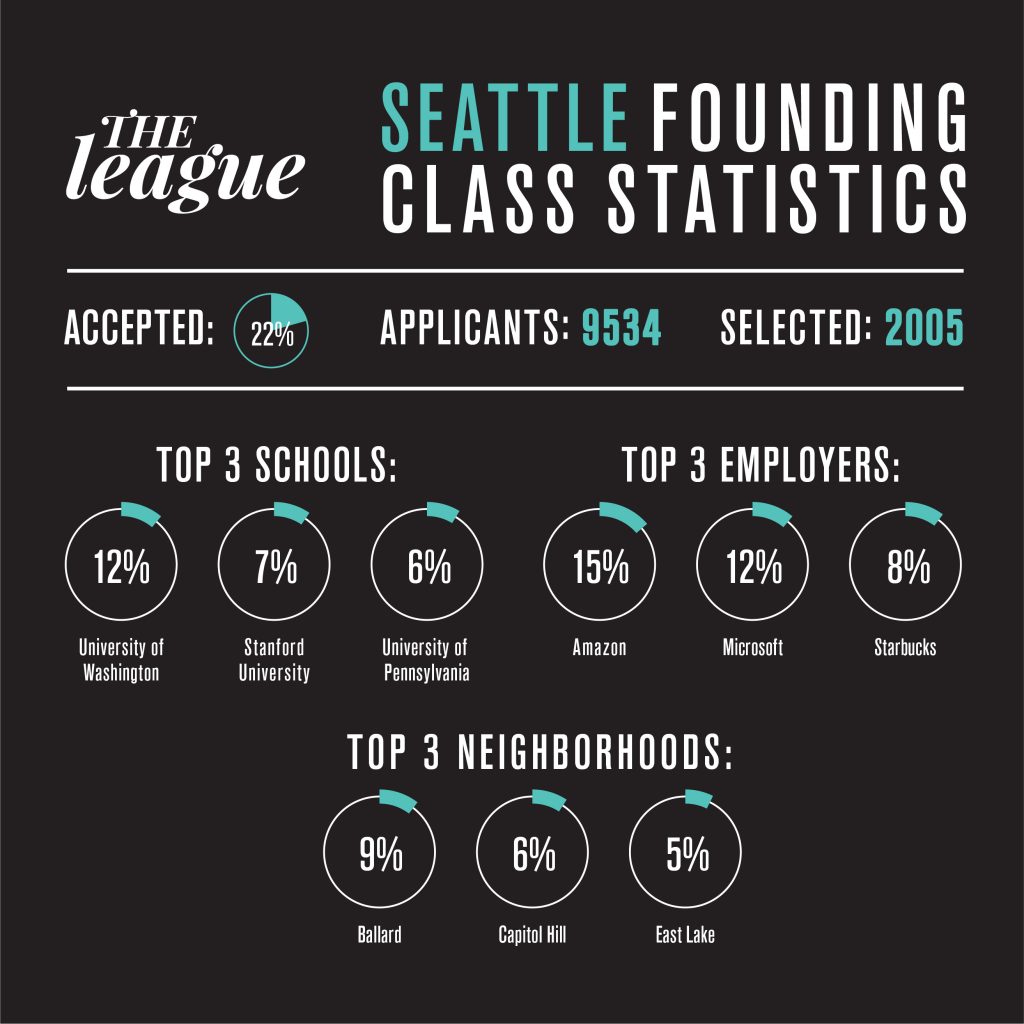 THE league

SEATTLE FOUNDING CLASS STATISTICS

ACCEPTED: 22%

APPLICANTS: 9534

SELECTED: 2005

TOP 3 SCHOOLS:

12%
University of Washington

7%
Stanford University

6%
University of Pennsylvania

TOP 3 EMPLOYERS:

15%
Amazon

12%
Microsoft

8%
Starbucks

TOP 3 NEIGHBORHOODS:

9%
Ballard

6%
Capitol Hill

5%
East Lake