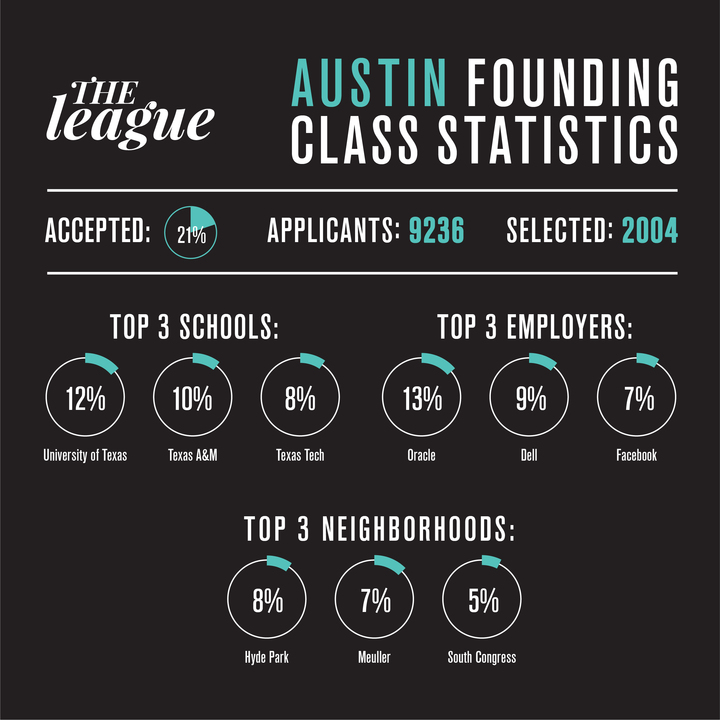 THE league

AUSTIN FOUNDING CLASS STATISTICS

ACCEPTED: 21%

APPLICANTS: 9236

SELECTED: 2004

TOP 3 SCHOOLS:

12%
University of Texas

10%
Texas A&M

8%
Texas Tech

TOP 3 EMPLOYERS:

13%
Oracle

9%
Dell

7%
Facebook

TOP 3 NEIGHBORHOODS:

8%
Hyde Park

7%
Meuller

5%
South Congress