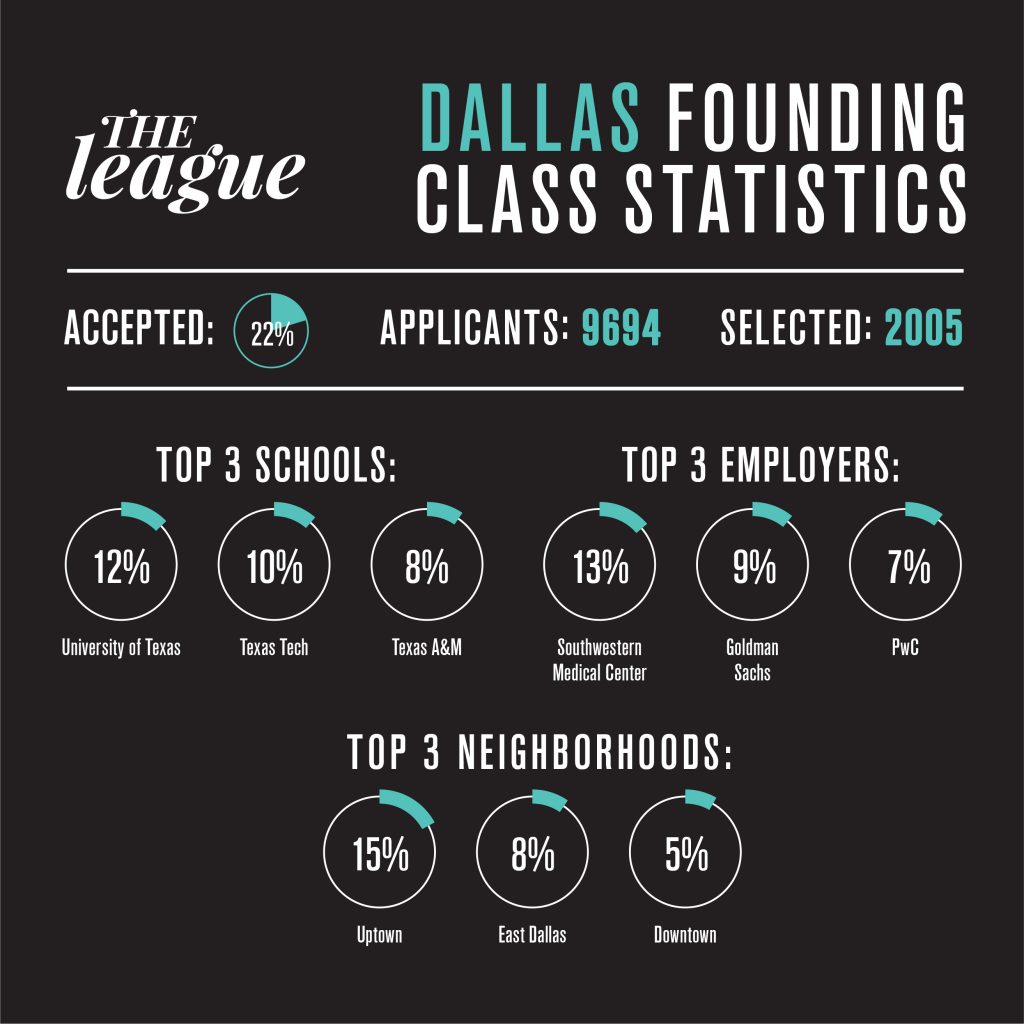 THE league

DALLAS FOUNDING CLASS STATISTICS

ACCEPTED: 22%

APPLICANTS: 9694

SELECTED: 2005

TOP 3 SCHOOLS:

12%
University of Texas

10%
Texas Tech

8%
Texas A&M

TOP 3 EMPLOYERS:

13%
Southwestern Medical Center

9%
Goldman Sachs

7%
PwC

TOP 3 NEIGHBORHOODS:

15%
Uptown

8%
East Dallas

5%
Downtown