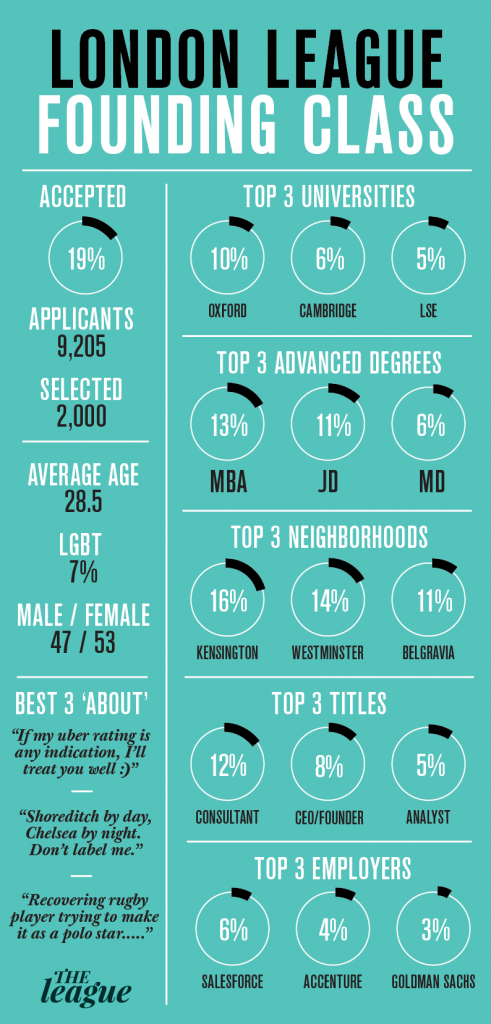 LONDON LEAGUE
FOUNDING CLASS

ACCEPTED
19%

APPLICANTS
9,205

SELECTED
2,000

AVERAGE AGE
28.5

LGBT
7%

MALE / FEMALE
47 / 53

BEST 3 'ABOUT'

"If my uber rating is any indication, I'll treat you well :)"

"Shoreditch by day, Chelsea by night. Don't label me."

"Recovering rugby player trying to make it as a polo star....."

THE league

TOP 3 UNIVERSITIES
10% OXFORD
6% CAMBRIDGE
5% LSE

TOP 3 ADVANCED DEGREES
13% MBA
11% JD
6% MD

TOP 3 NEIGHBORHOODS
16% KENSINGTON
14% WESTMINSTER
11% BELGRAVIA

TOP 3 TITLES
12% CONSULTANT
8% CEO/FOUNDER
5% ANALYST

TOP 3 EMPLOYERS
6% SALESFORCE
4% ACCENTURE
3% GOLDMAN SACHS